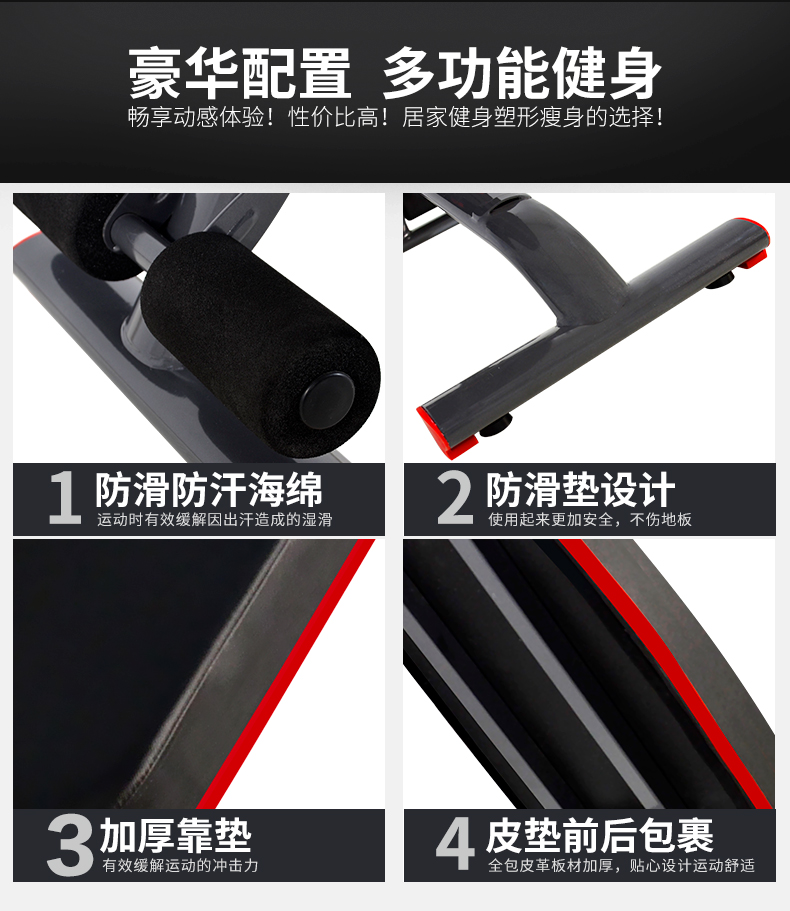 豪华配置 多功能健身
畅享动感体验！性价比高！居家健身塑形瘦身的选择！

1 防滑防汗海绵
运动时有效缓解因出汗造成的湿滑

2 防滑垫设计
使用起来更加安全，不伤地板

3 加厚靠垫
有效缓解运动的冲击力

4 皮垫前后包裹
全包皮革板材加厚，贴心设计运动舒适